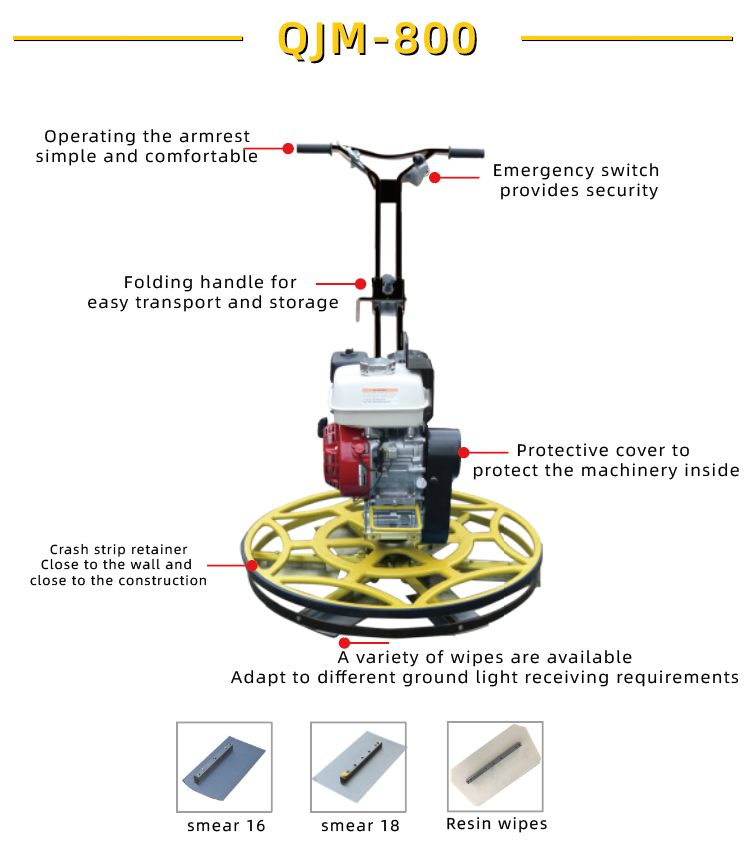 QJM-800

Operating the armrest simple and comfortable

Emergency switch provides security

Folding handle for easy transport and storage

Protective cover to protect the machinery inside

Crash strip retainer
Close to the wall and close to the construction

A variety of wipes are available
Adapt to different ground light receiving requirements

smear 16

smear 18

Resin wipes