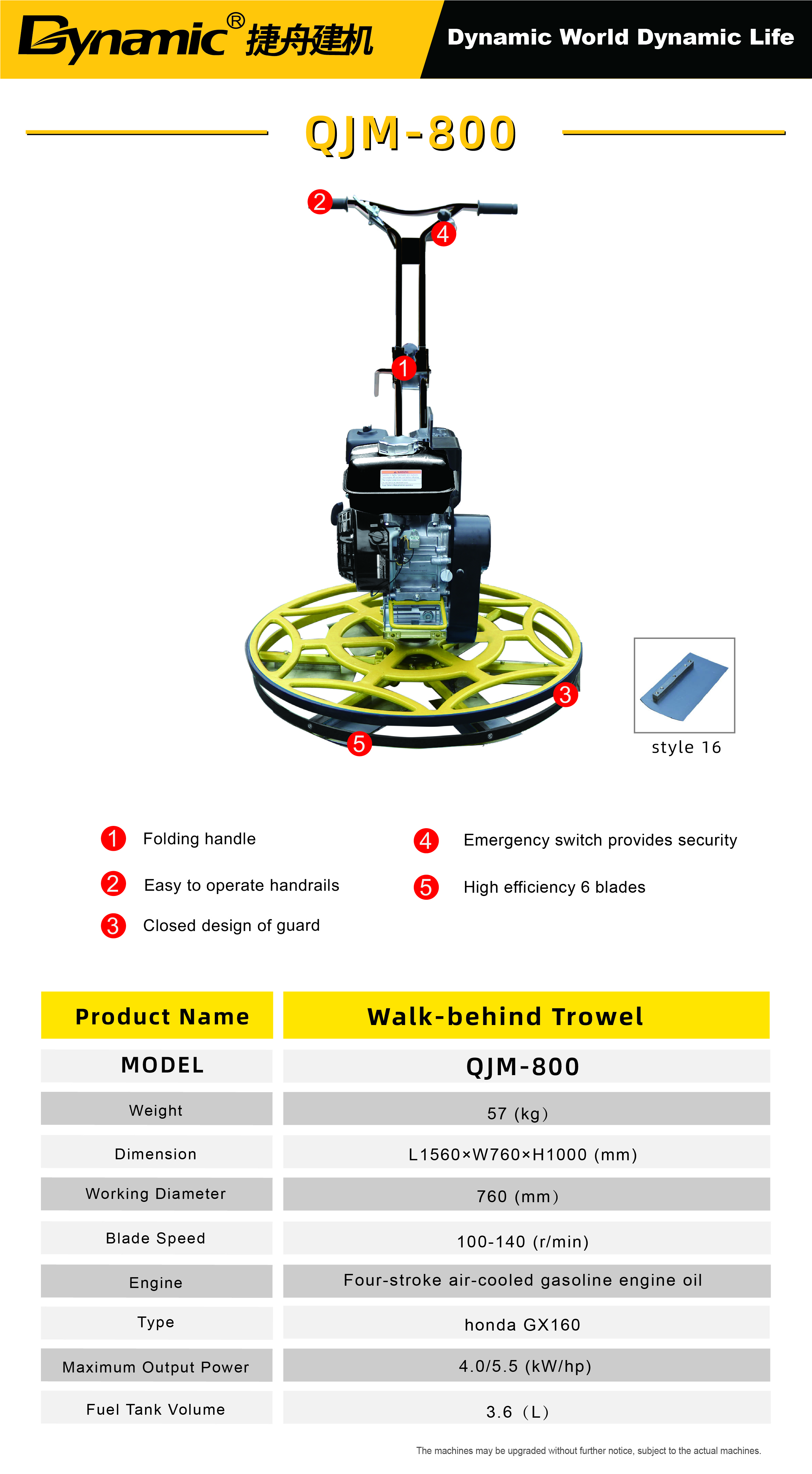 Dynamic® 捷舟建机

Dynamic World Dynamic Life

QJM-800

2
4
1
3
5

style 16

1 Folding handle
2 Easy to operate handrails
3 Closed design of guard
4 Emergency switch provides security
5 High efficiency 6 blades

| Product Name | Walk-behind Trowel |
|---|---|
| MODEL | QJM-800 |
| Weight | 57 (kg) |
| Dimension | L1560×W760×H1000 (mm) |
| Working Diameter | 760 (mm) |
| Blade Speed | 100-140 (r/min) |
| Engine | Four-stroke air-cooled gasoline engine oil |
| Type | honda GX160 |
| Maximum Output Power | 4.0/5.5 (kW/hp) |
| Fuel Tank Volume | 3.6 (L) |

The machines may be upgraded without further notice, subject to the actual machines.