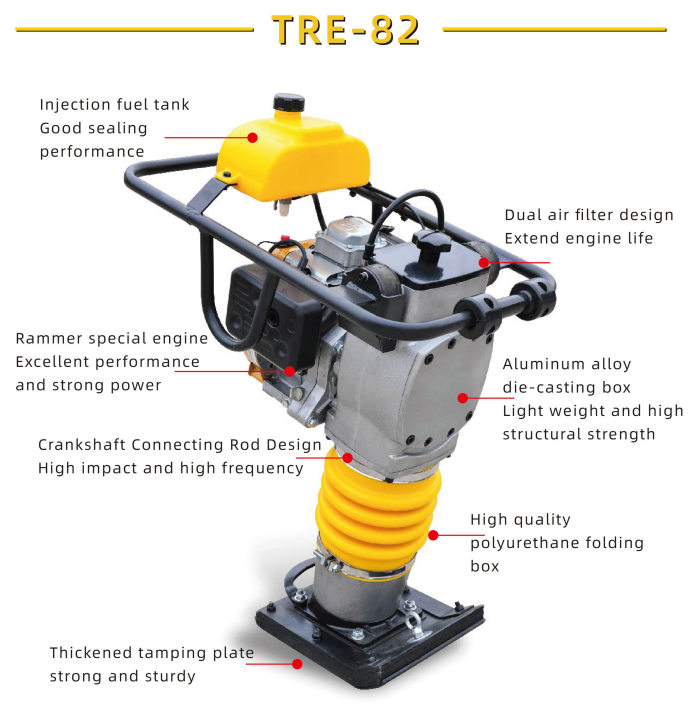 TRE-82

Injection fuel tank
Good sealing performance

Dual air filter design
Extend engine life

Rammer special engine
Excellent performance and strong power

Aluminum alloy die-casting box
Light weight and high structural strength

Crankshaft Connecting Rod Design
High impact and high frequency

High quality polyurethane folding box

Thickened tamping plate
strong and sturdy